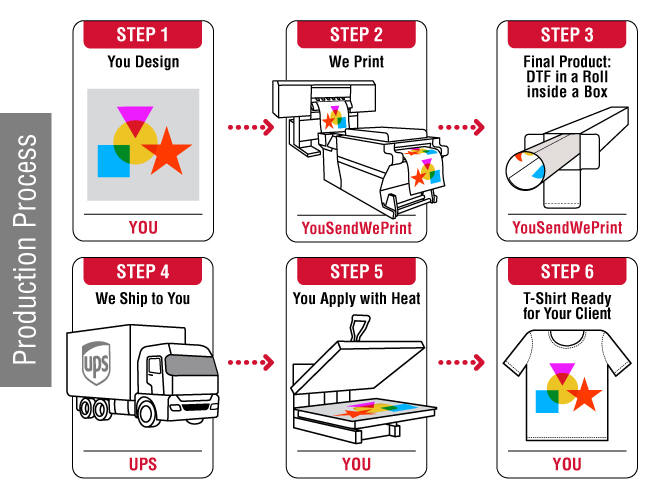 Production Process

STEP 1
You Design
YOU

STEP 2
We Print
YouSendWePrint

STEP 3
Final Product: DTF in a Roll inside a Box
YouSendWePrint

STEP 4
We Ship to You
ups
UPS

STEP 5
You Apply with Heat
YOU

STEP 6
T-Shirt Ready for Your Client
YOU