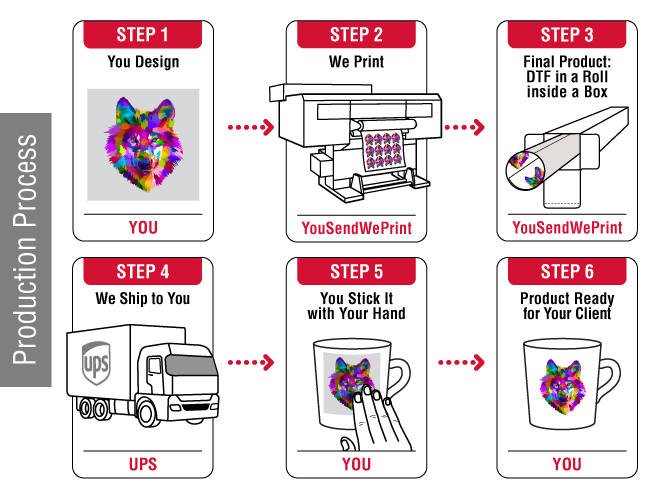 Production Process

STEP 1
You Design
YOU

STEP 2
We Print
YouSendWePrint

STEP 3
Final Product: DTF in a Roll inside a Box
YouSendWePrint

STEP 4
We Ship to You
ups
UPS

STEP 5
You Stick It with Your Hand
YOU

STEP 6
Product Ready for Your Client
YOU